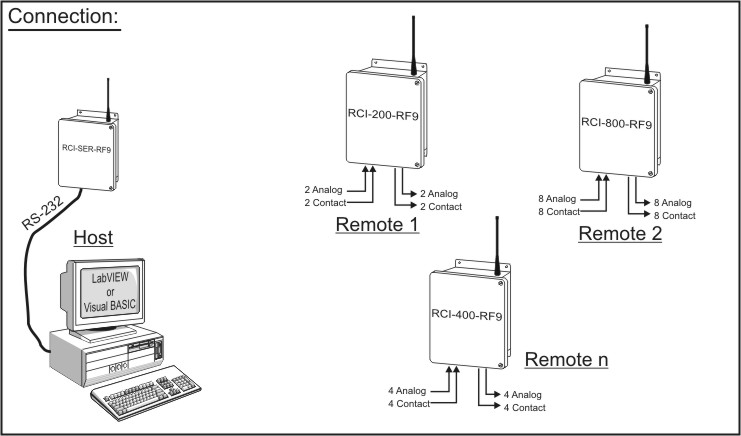 Connection:

RCI-SER-RF9

RS-232

Host

LabVIEW
or
Visual BASIC

RCI-200-RF9

2 Analog
2 Contact

2 Analog
2 Contact

Remote 1

RCI-800-RF9

8 Analog
8 Contact

8 Analog
8 Contact

Remote 2

RCI-400-RF9

Remote n

4 Analog
4 Contact

4 Analog
4 Contact